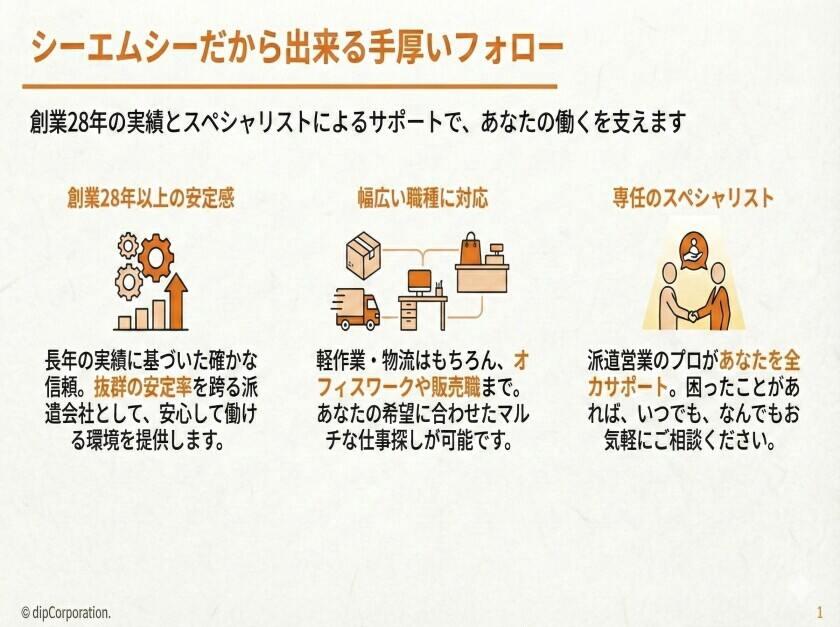 シーエムシーだから出来る手厚いフォロー

創業28年の実績とスペシャリストによるサポートで、あなたの働くを支えます

創業28年以上の安定感

長年の実績に基づいた確かな信頼。抜群の安定率を誇る派遣会社として、安心して働ける環境を提供します。

幅広い職種に対応

軽作業・物流はもちろん、オフィスワークや販売職まで。あなたの希望に合わせたマルチな仕事探しが可能です。

専任のスペシャリスト

派遣営業のプロがあなたを全力サポート。困ったことがあれば、いつでも、なんでもお気軽にご相談ください。

© dipCorporation.

1