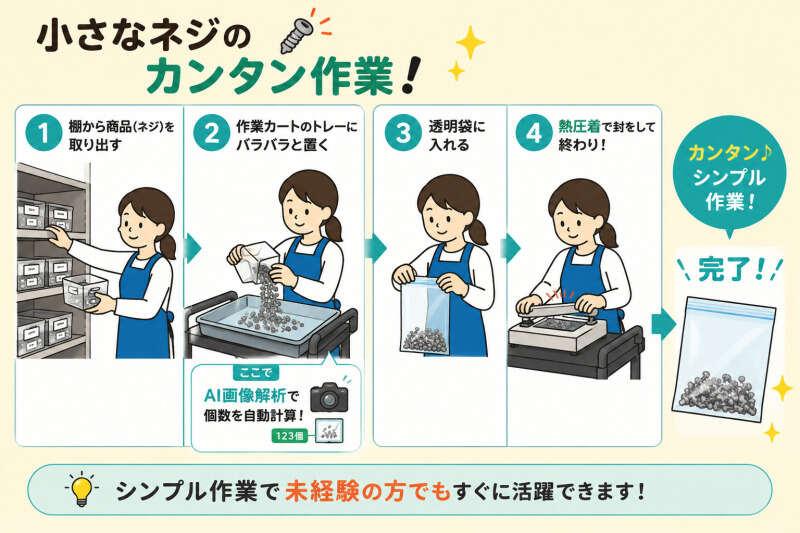 小さなネジの
カンタン作業！

1 棚から商品（ネジ）を取り出す

2 作業カートのトレーにバラバラと置く

ここで
AI画像解析で個数を自動計算！
123個

3 透明袋に入れる

4 熱圧着で封をして終わり！

カンタン♪ シンプル作業！

完了！

シンプル作業で未経験の方でもすぐに活躍できます！