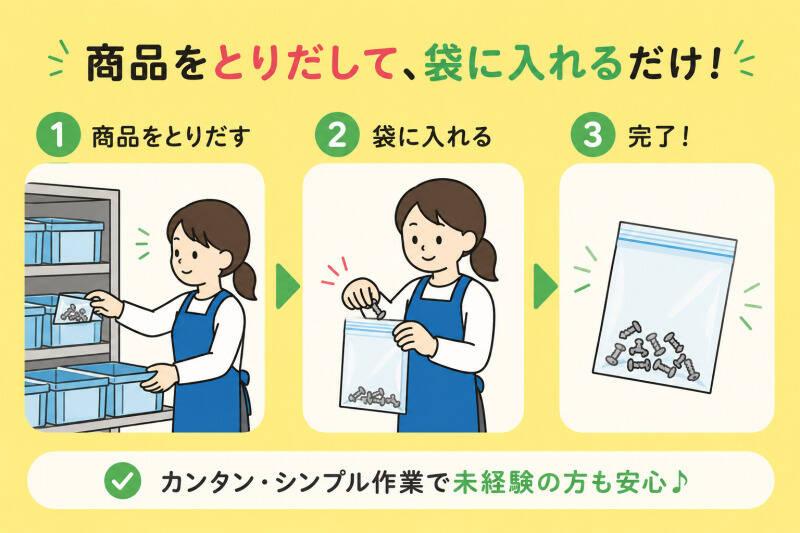 商品をとりだして、袋に入れるだけ！

1 商品をとりだす

2 袋に入れる

3 完了！

カンタン・シンプル作業で未経験の方も安心♪