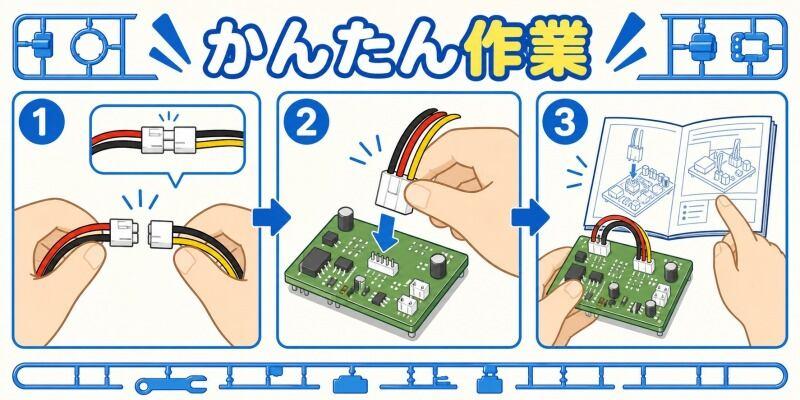 かんたん作業

1

2

3